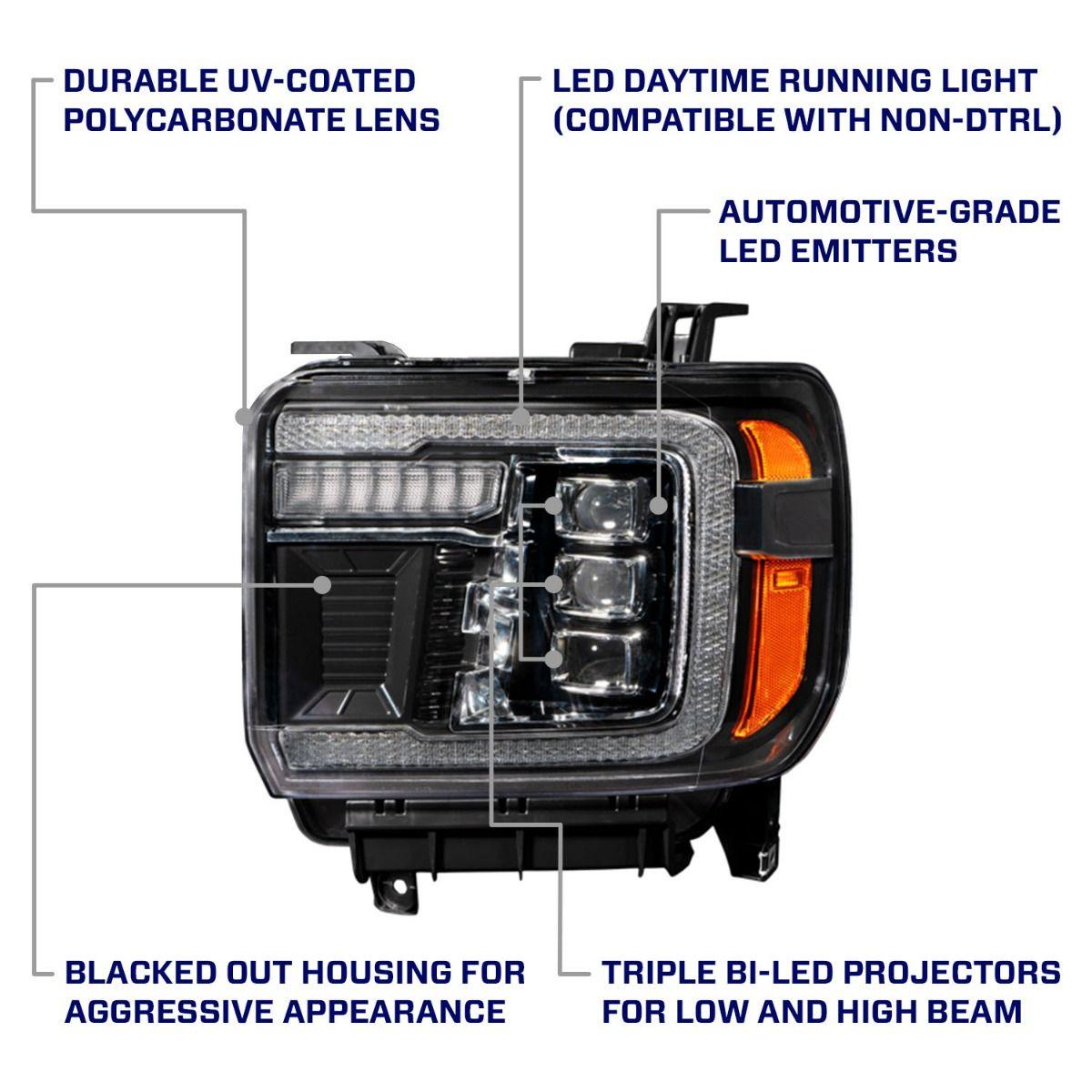 DURABLE UV-COATED POLYCARBONATE LENS

LED DAYTIME RUNNING LIGHT (COMPATIBLE WITH NON-DTRL)

AUTOMOTIVE-GRADE LED EMITTERS

BLACKED OUT HOUSING FOR AGGRESSIVE APPEARANCE

TRIPLE BI-LED PROJECTORS FOR LOW AND HIGH BEAM