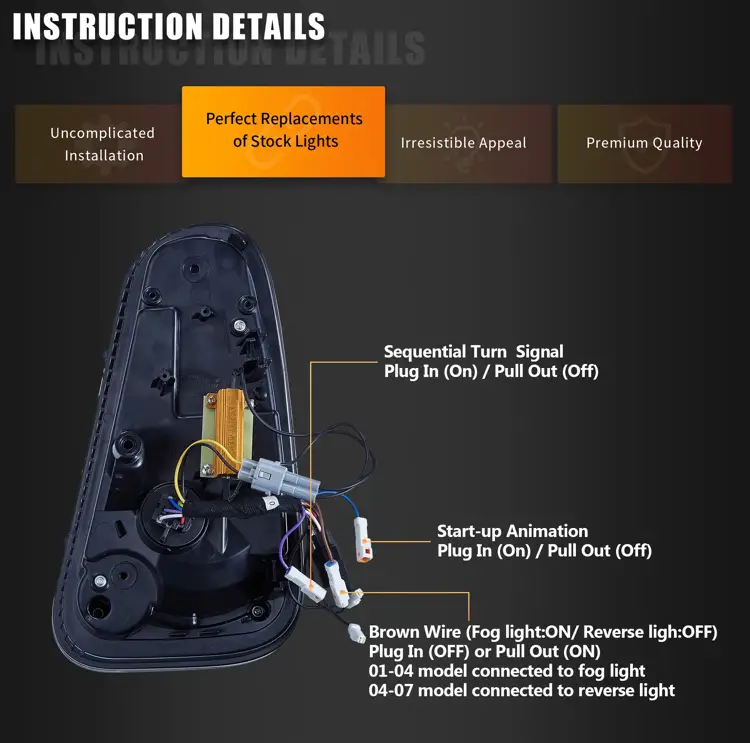 INSTRUCTION DETAILS

Uncomplicated Installation

Perfect Replacements of Stock Lights

Irresistible Appeal

Premium Quality

Sequential Turn Signal
Plug In (On) / Pull Out (Off)

Start-up Animation
Plug In (On) / Pull Out (Off)

Brown Wire (Fog light:ON/ Reverse ligh:OFF)
Plug In (OFF) or Pull Out (ON)
01-04 model connected to fog light
04-07 model connected to reverse light